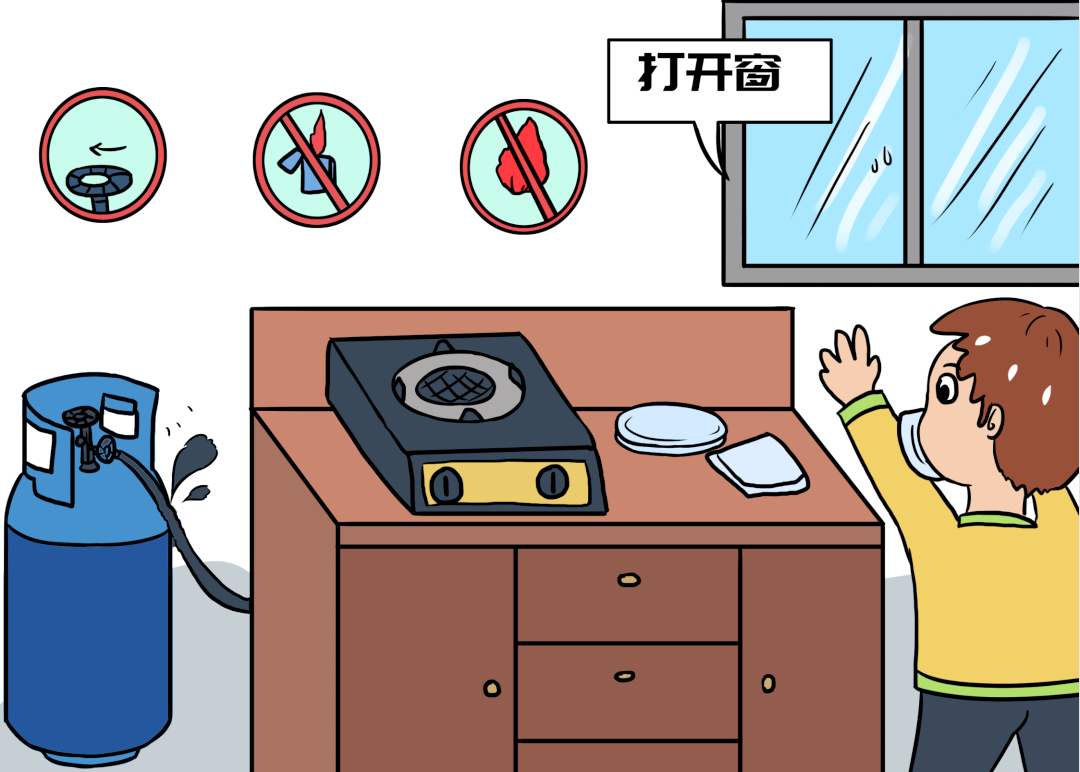 打开窗